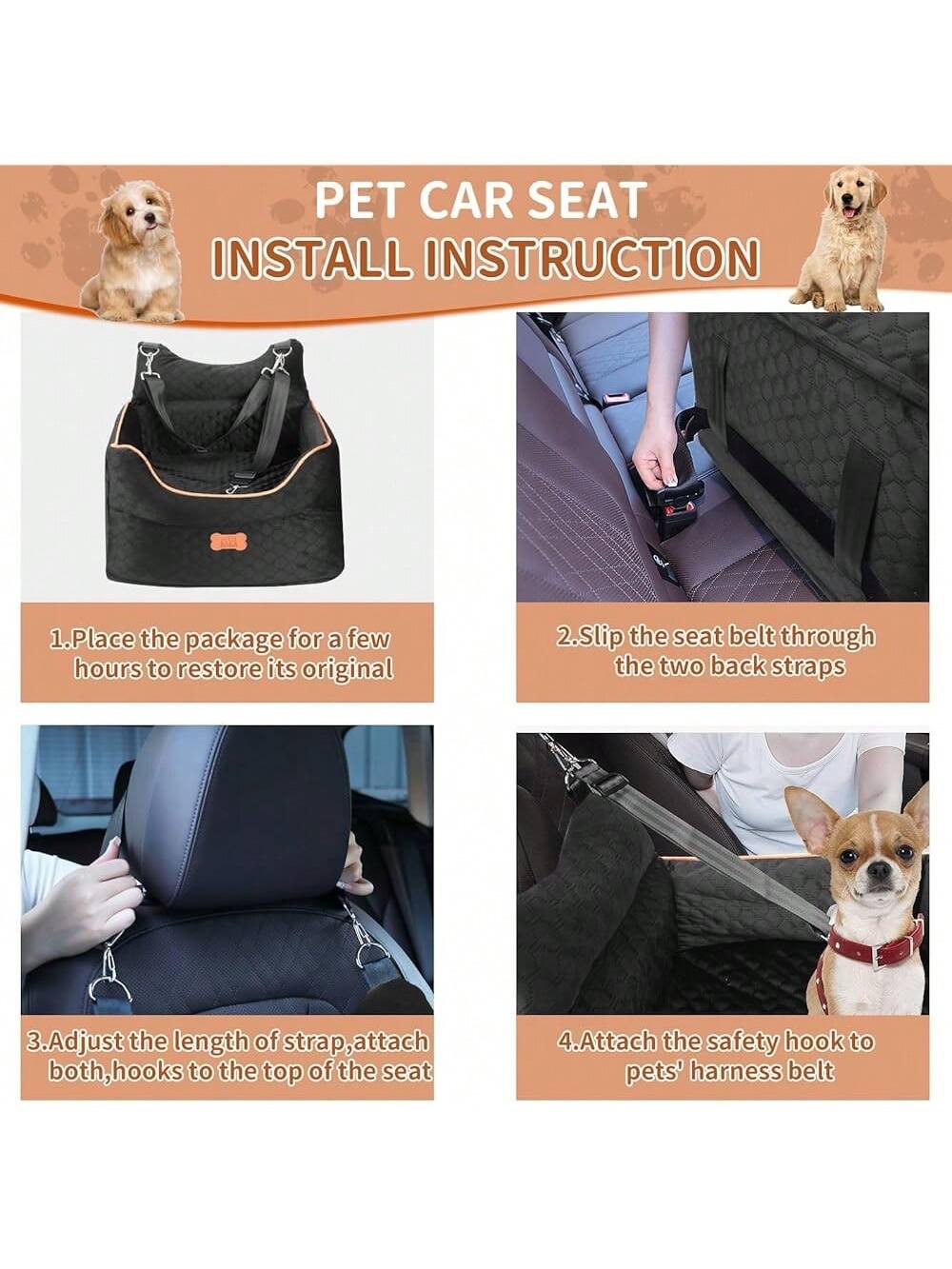 PET CAR SEAT
INSTALL INSTRUCTION

1.Place the package for a few hours to restore its original

2.Slip the seat belt through the two back straps

3.Adjust the length of strap,attach both,hooks to the top of the seat

4.Attach the safety hook to pets' harness belt