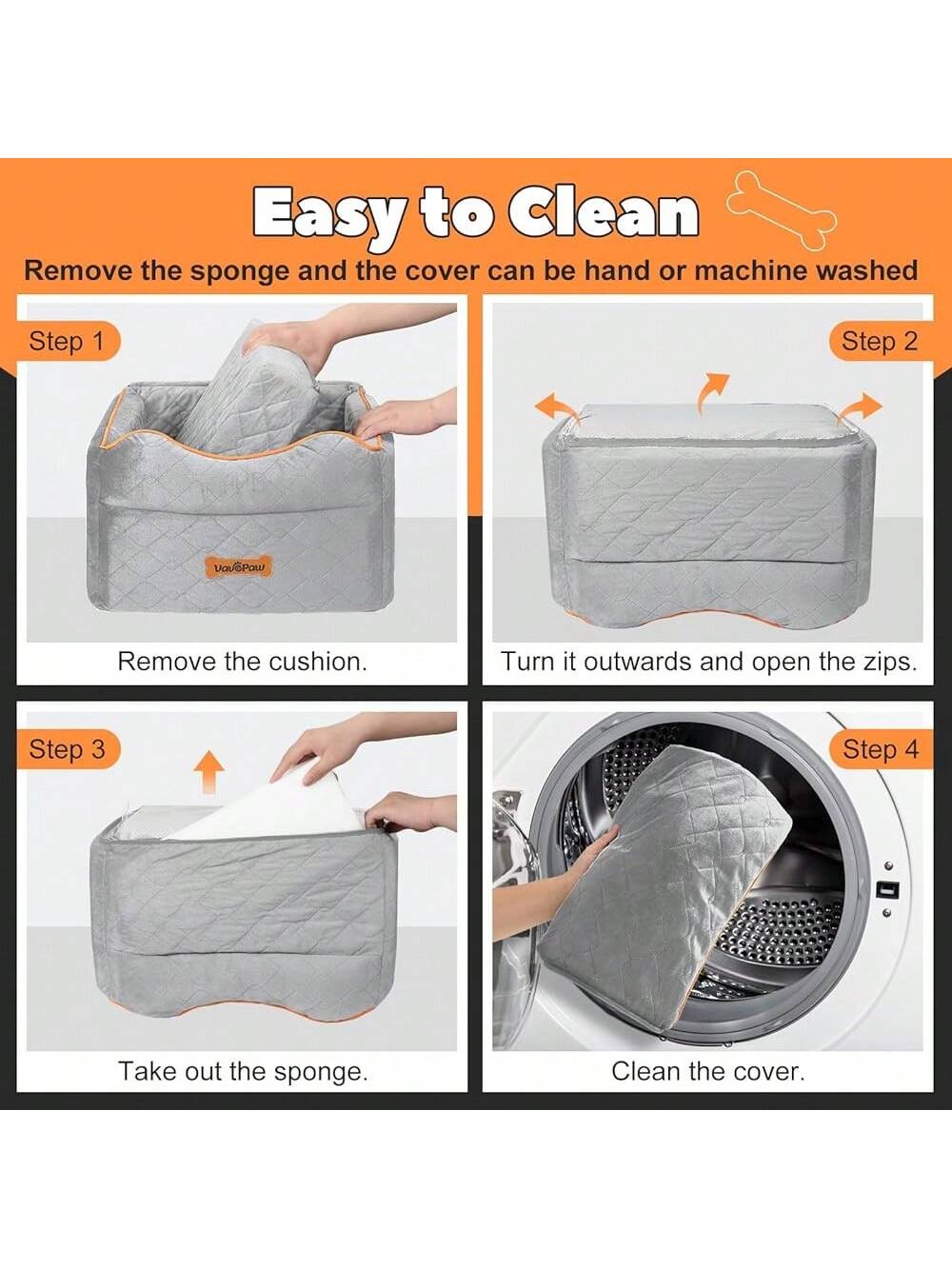 Easy to Clean

Remove the sponge and the cover can be hand or machine washed

Step 1

VavoPaw

Remove the cushion.

Step 2

Turn it outwards and open the zips.

Step 3

Take out the sponge.

Step 4

Clean the cover.