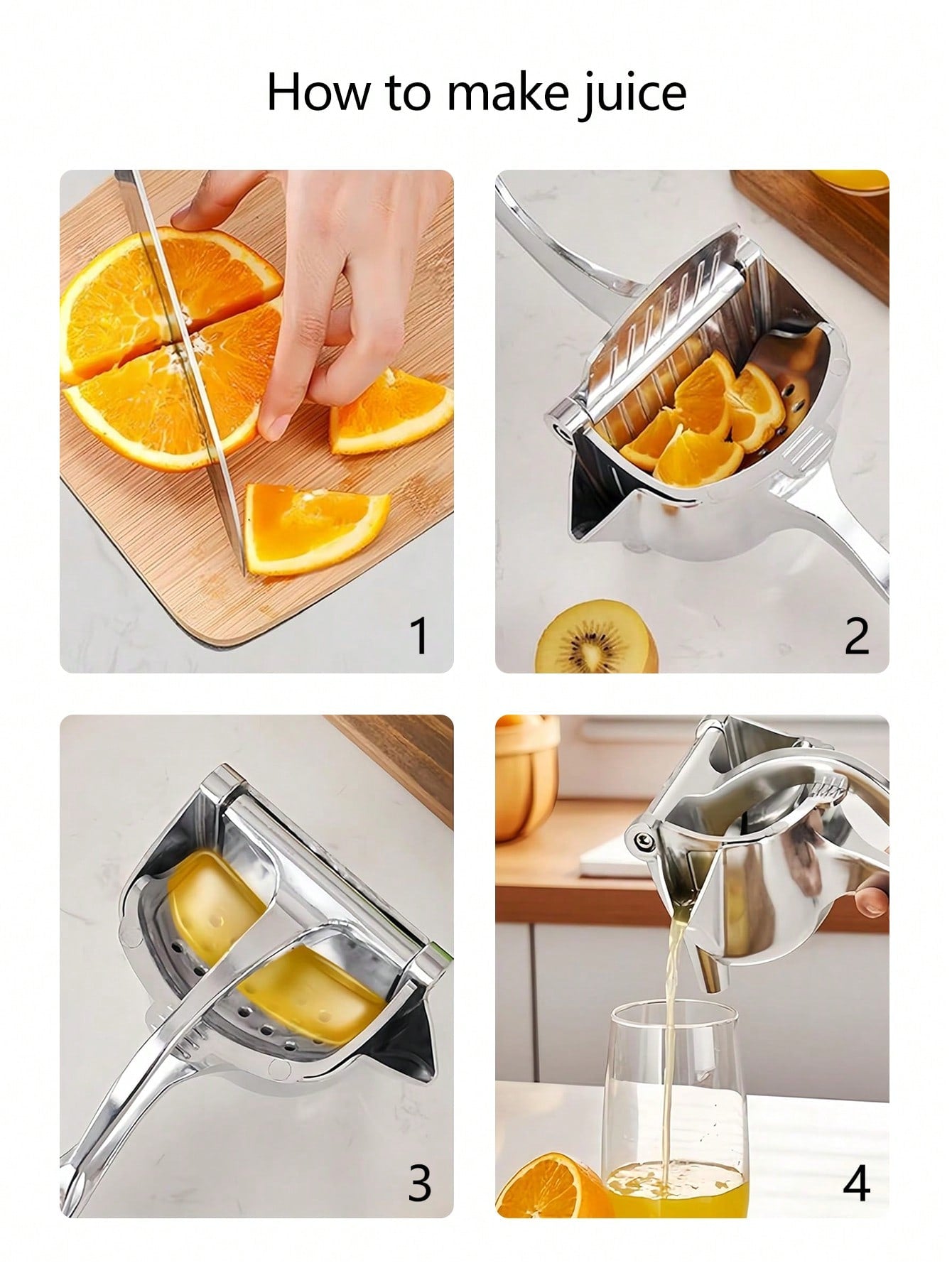 How to make juice

1

2

3

4