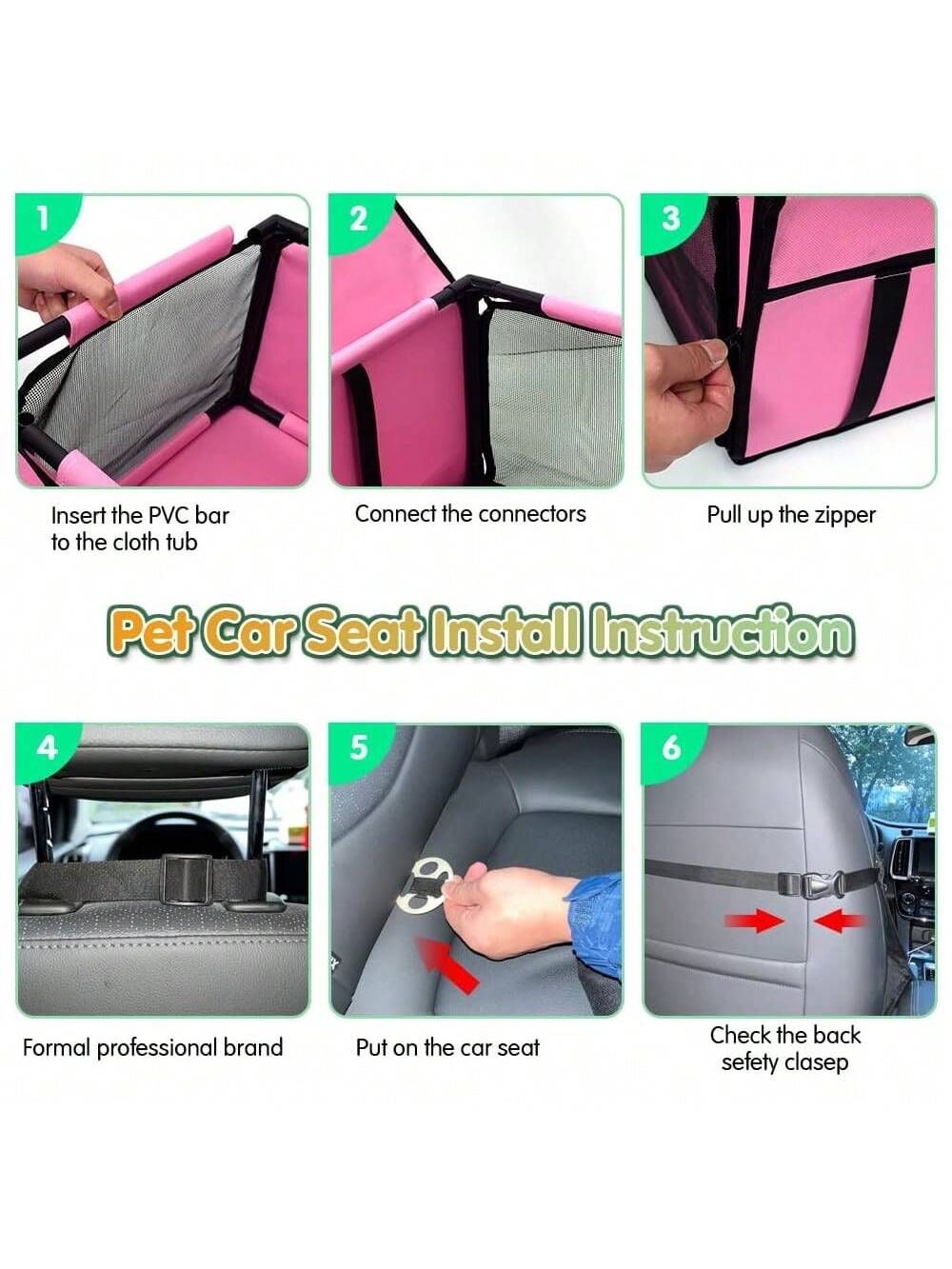 1

Insert the PVC bar to the cloth tub

2

Connect the connectors

3

Pull up the zipper

Pet Car Seat Install Instruction

4

Formal professional brand

5

Put on the car seat

6

Check the back sefety clasep