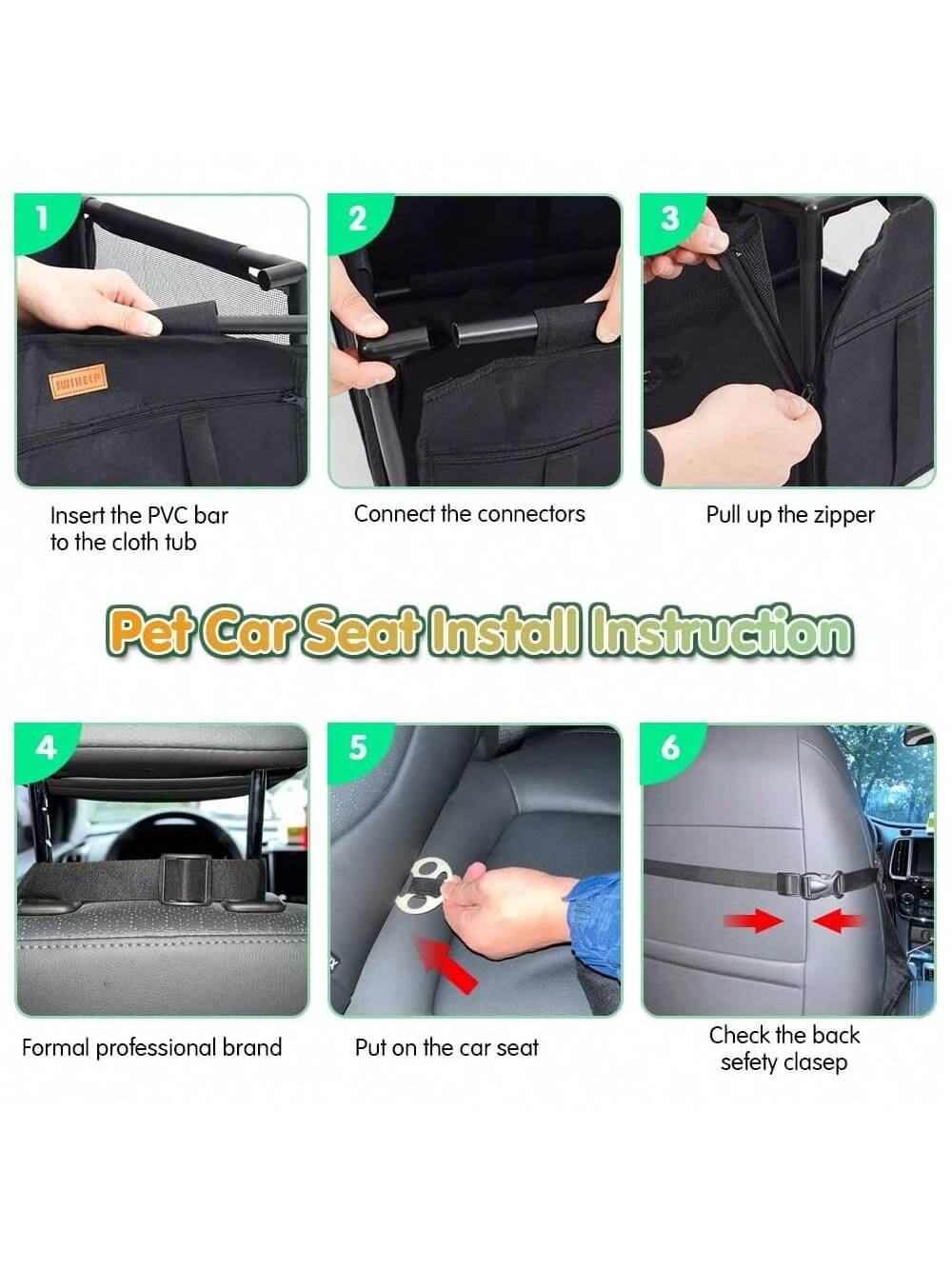 1

SWIHELP

Insert the PVC bar to the cloth tub

2

Connect the connectors

3

Pull up the zipper

Pet Car Seat Install Instruction

4

Formal professional brand

5

Put on the car seat

6

Check the back sefety clasep