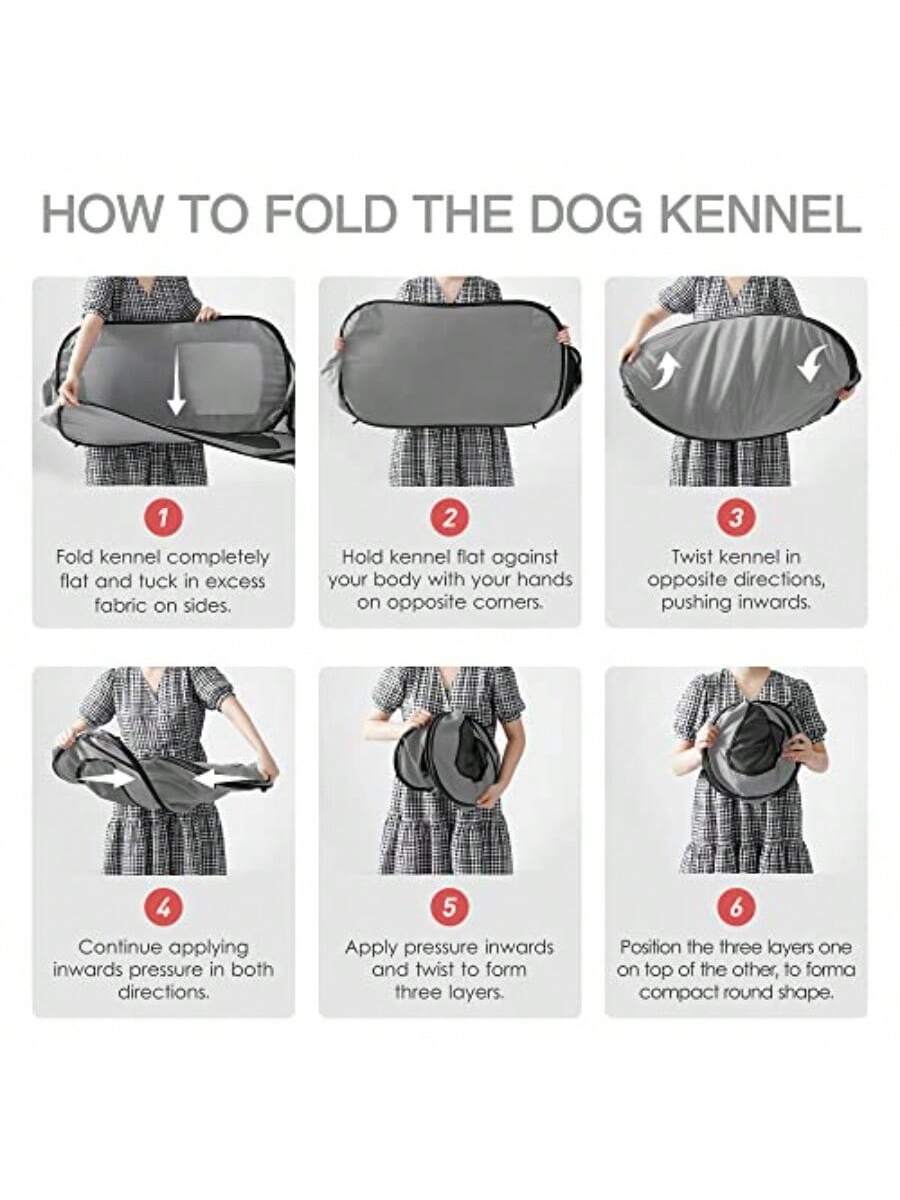 HOW TO FOLD THE DOG KENNEL

1
Fold kennel completely flat and tuck in excess fabric on sides.

2
Hold kennel flat against your body with your hands on opposite corners.

3
Twist kennel in opposite directions, pushing inwards.

4
Continue applying inwards pressure in both directions.

5
Apply pressure inwards and twist to form three layers.

6
Position the three layers one on top of the other, to forma compact round shape.