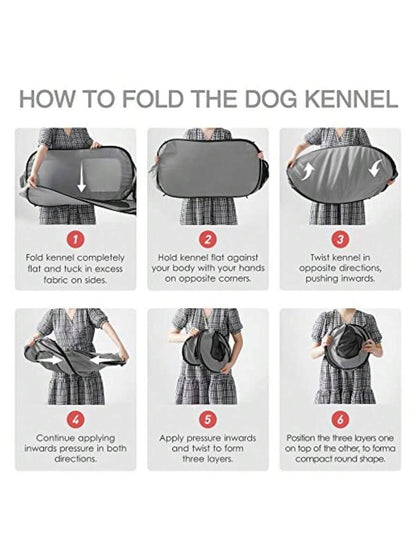 HOW TO FOLD THE DOG KENNEL

1

Fold kennel completely flat and tuck in excess fabric on sides.

2

Hold kennel flat against your body with your hands on opposite corners.

3

Twist kennel in opposite directions, pushing inwards.

4

Continue applying inwards pressure in both directions.

5

Apply pressure inwards and twist to form three layers.

6

Position the three layers one on top of the other, to forma compact round shape.