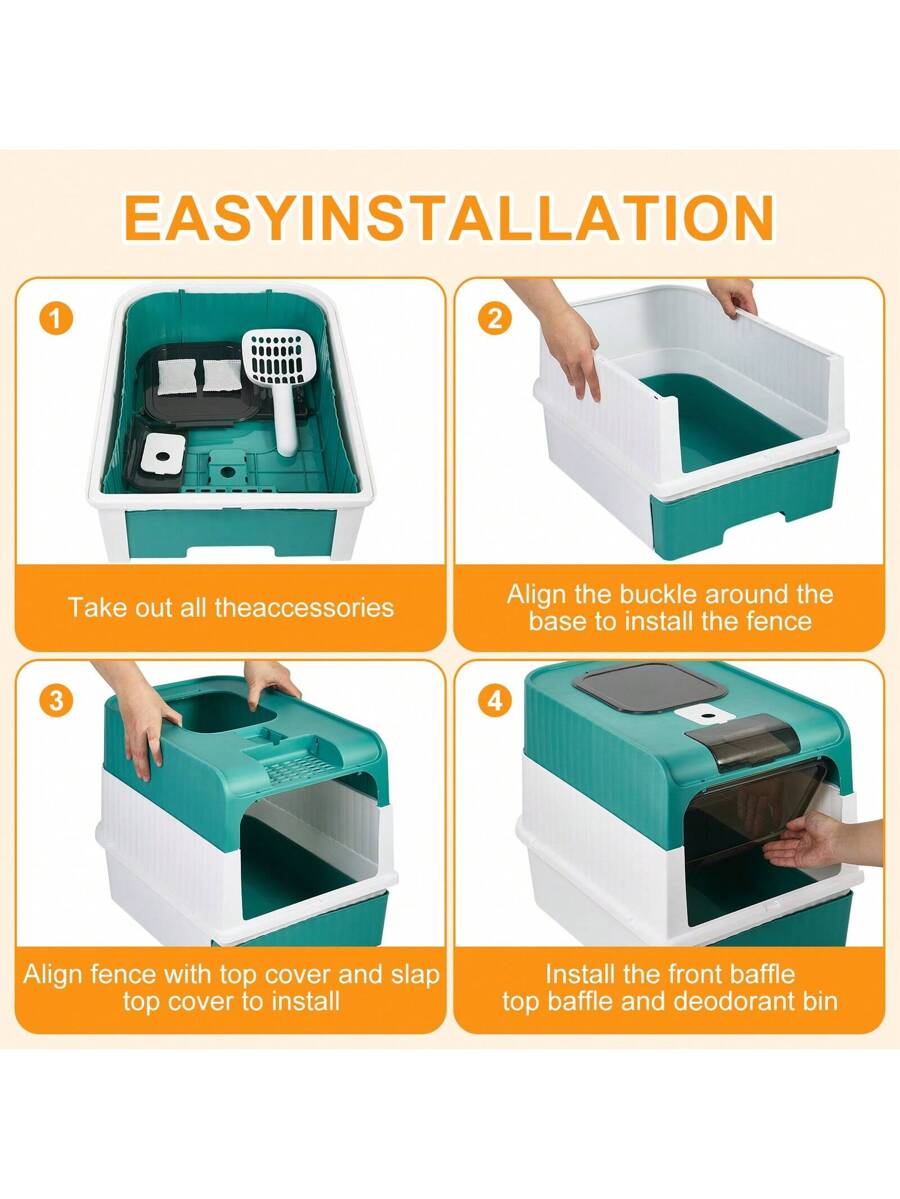 EASYINSTALLATION

1

Take out all theaccessories

2

Align the buckle around the base to install the fence

3

Align fence with top cover and slap top cover to install

4

Install the front baffle top baffle and deodorant bin