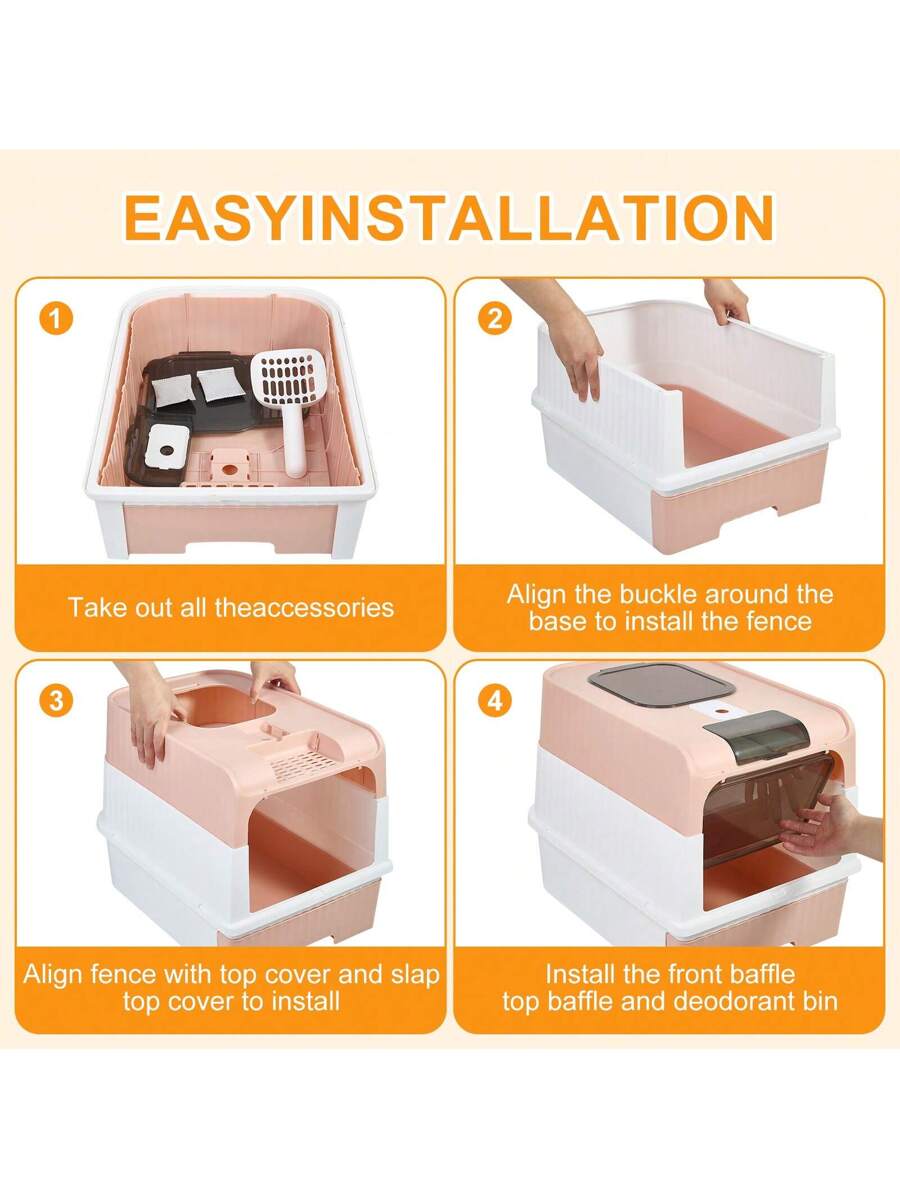 EASYINSTALLATION

1

Take out all theaccessories

2

Align the buckle around the base to install the fence

3

Align fence with top cover and slap top cover to install

4

Install the front baffle top baffle and deodorant bin