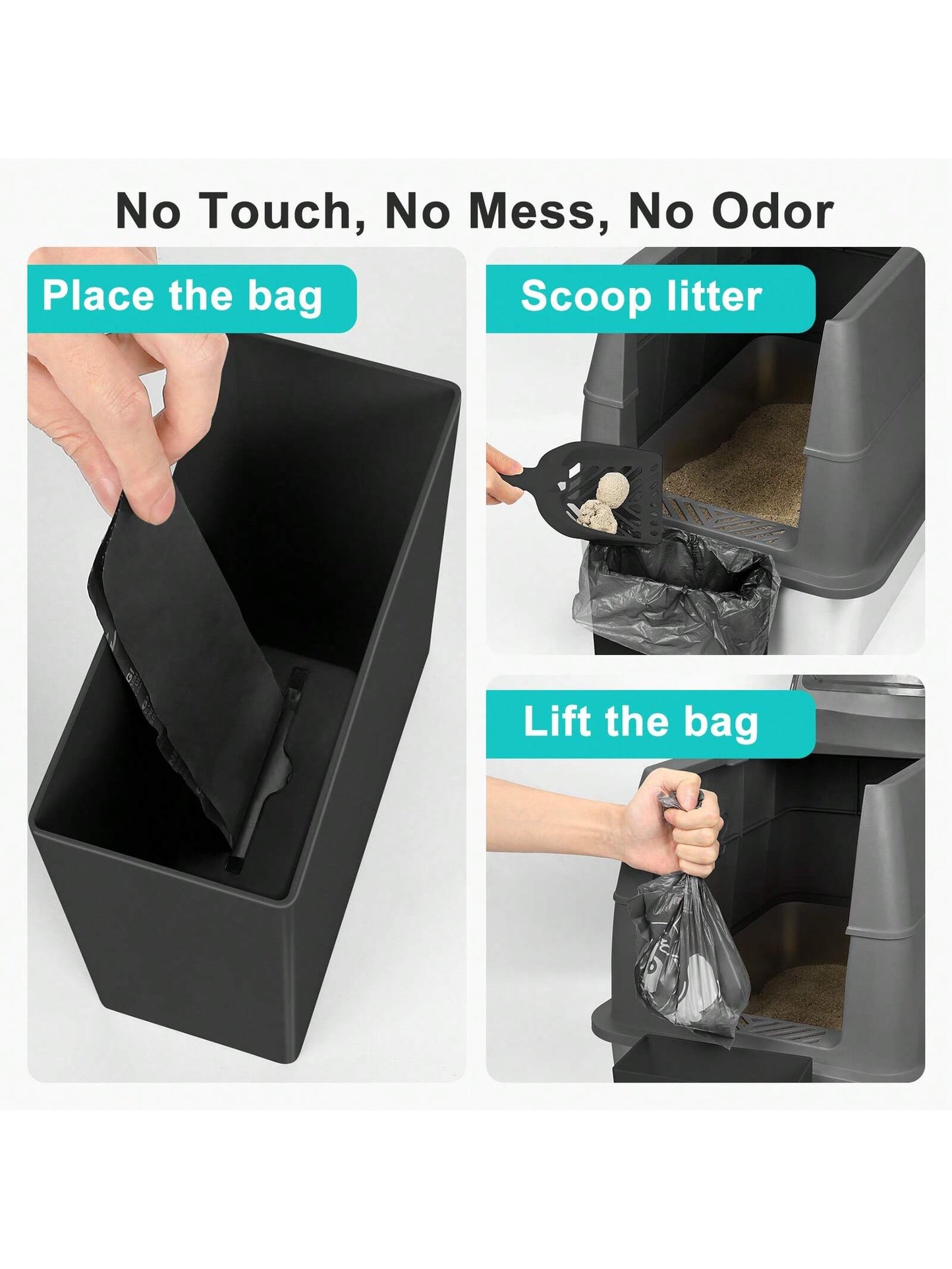 No Touch, No Mess, No Odor

Place the bag

Scoop litter

Lift the bag