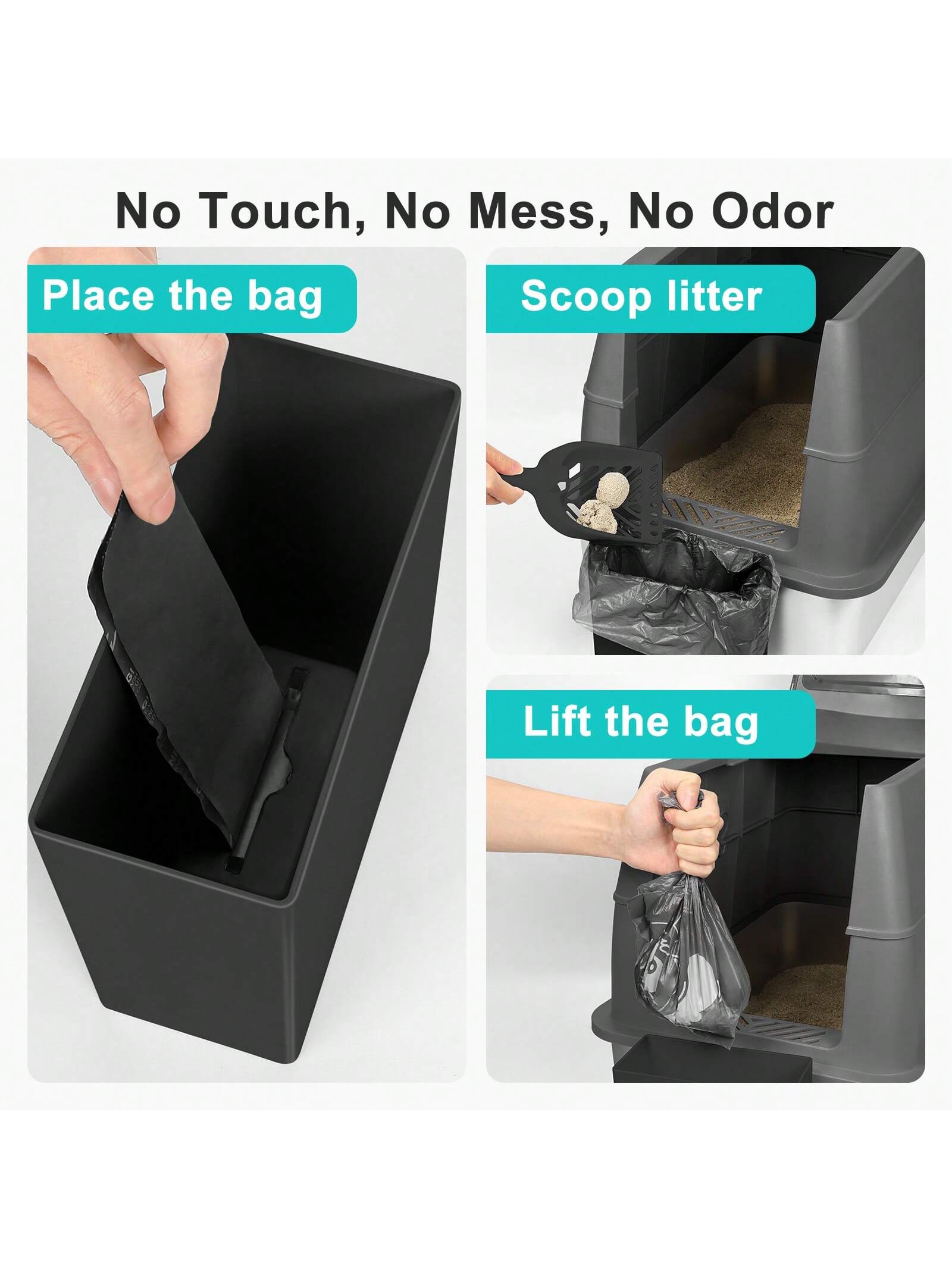 No Touch, No Mess, No Odor

Place the bag

Scoop litter

Lift the bag