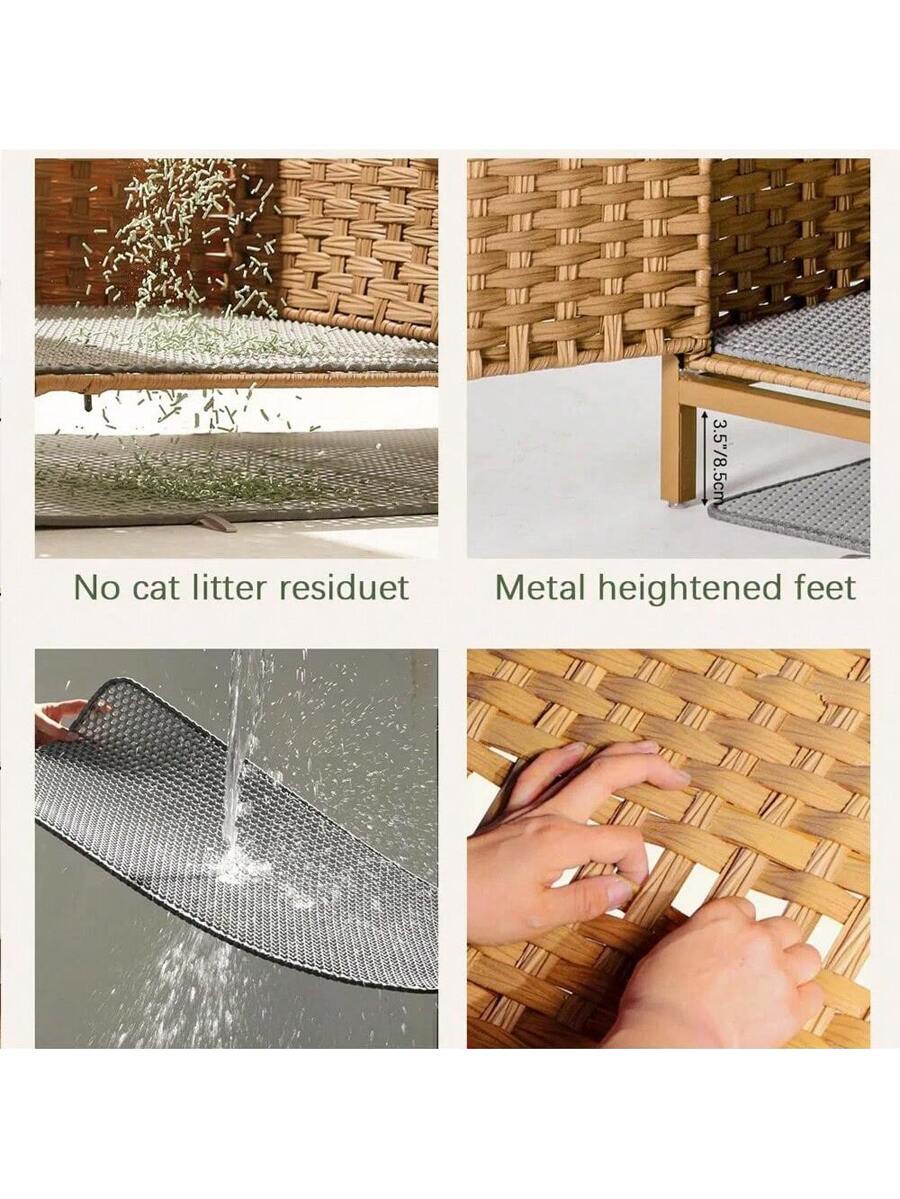 3.5"/8.5cm

No cat litter residuet

Metal heightened feet