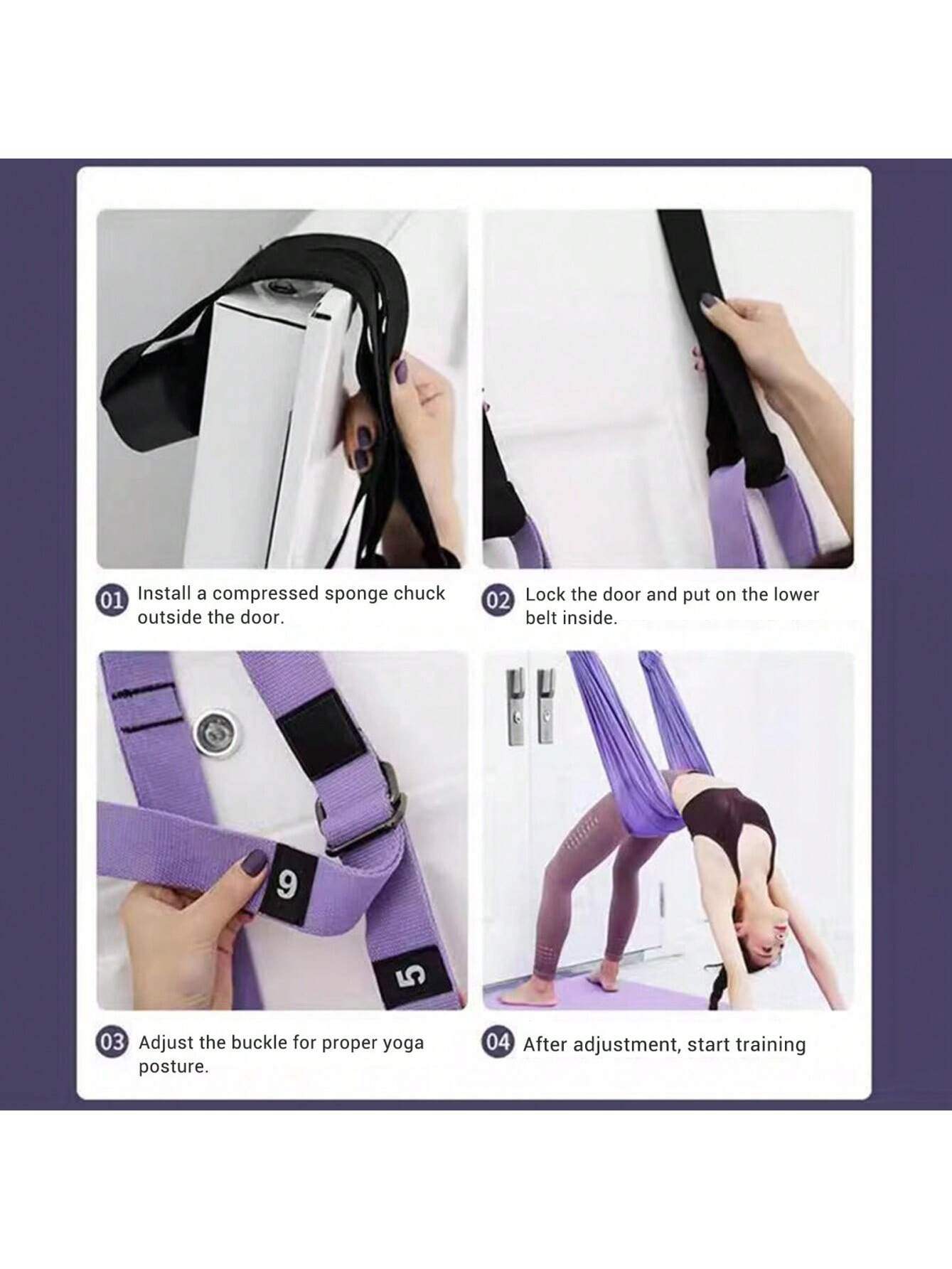 01 Install a compressed sponge chuck outside the door.

02 Lock the door and put on the lower belt inside.

6

5

03 Adjust the buckle for proper yoga posture.

04 After adjustment, start training