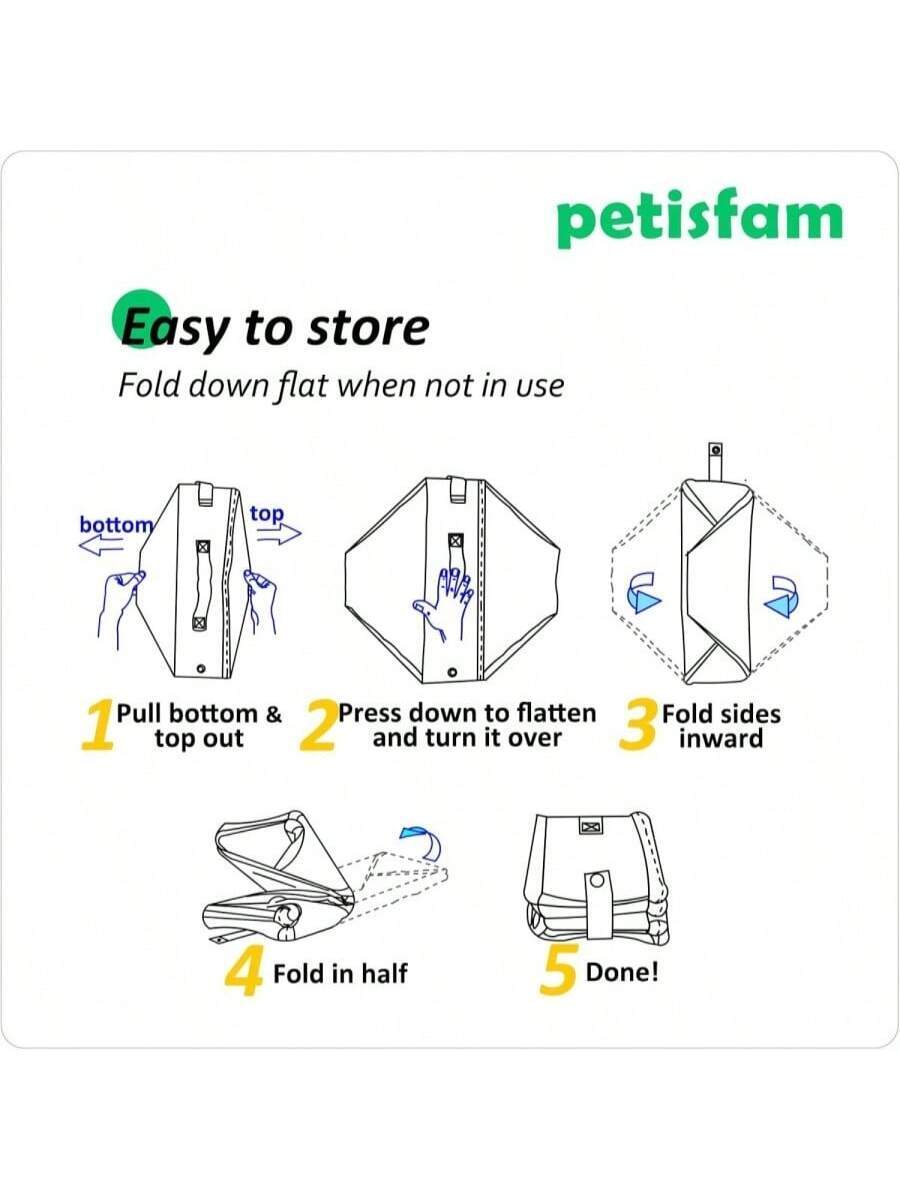 petisfam

Easy to store

Fold down flat when not in use

bottom

top

1 Pull bottom & top out

2 Press down to flatten and turn it over

3 Fold sides inward

4 Fold in half

5 Done!