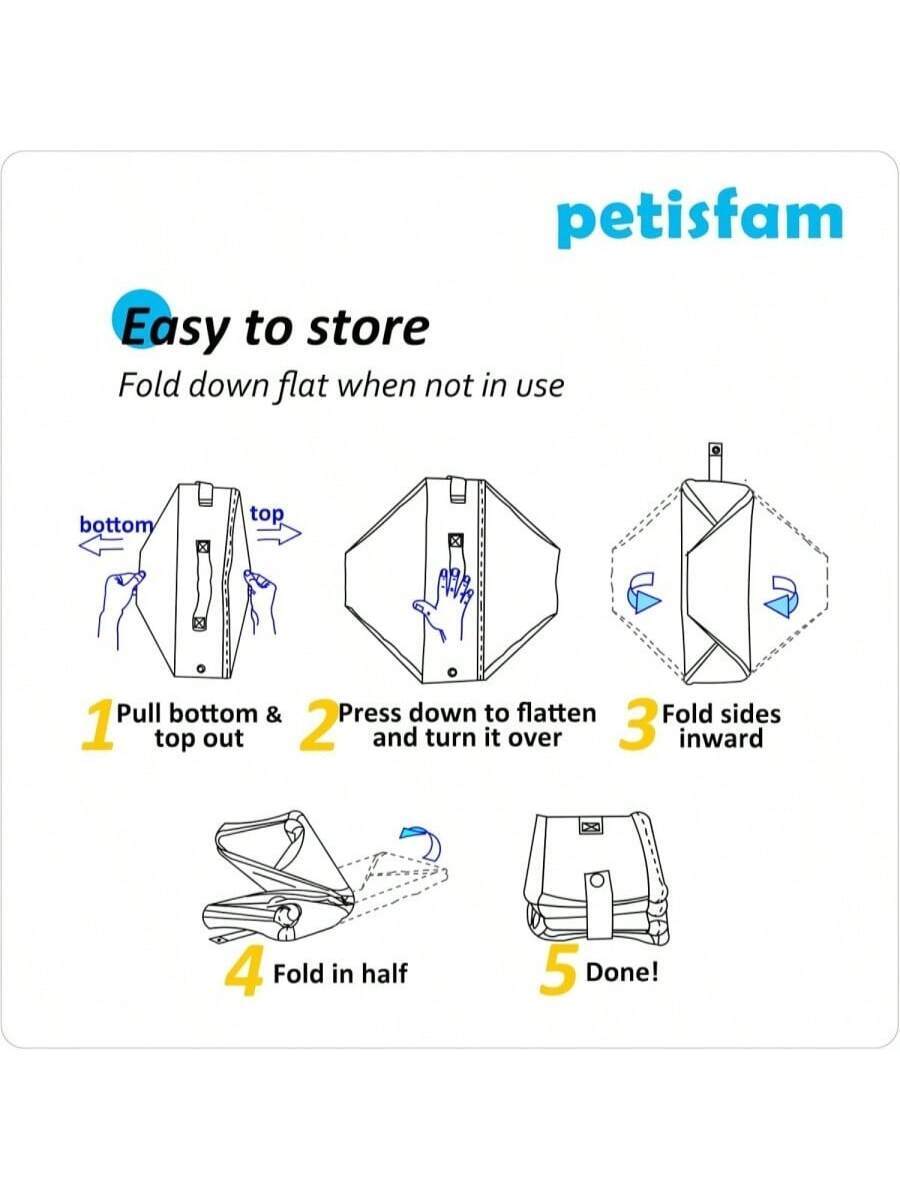 petisfam

Easy to store
Fold down flat when not in use

bottom
top

1 Pull bottom & top out

2 Press down to flatten and turn it over

3 Fold sides inward

4 Fold in half

5 Done!