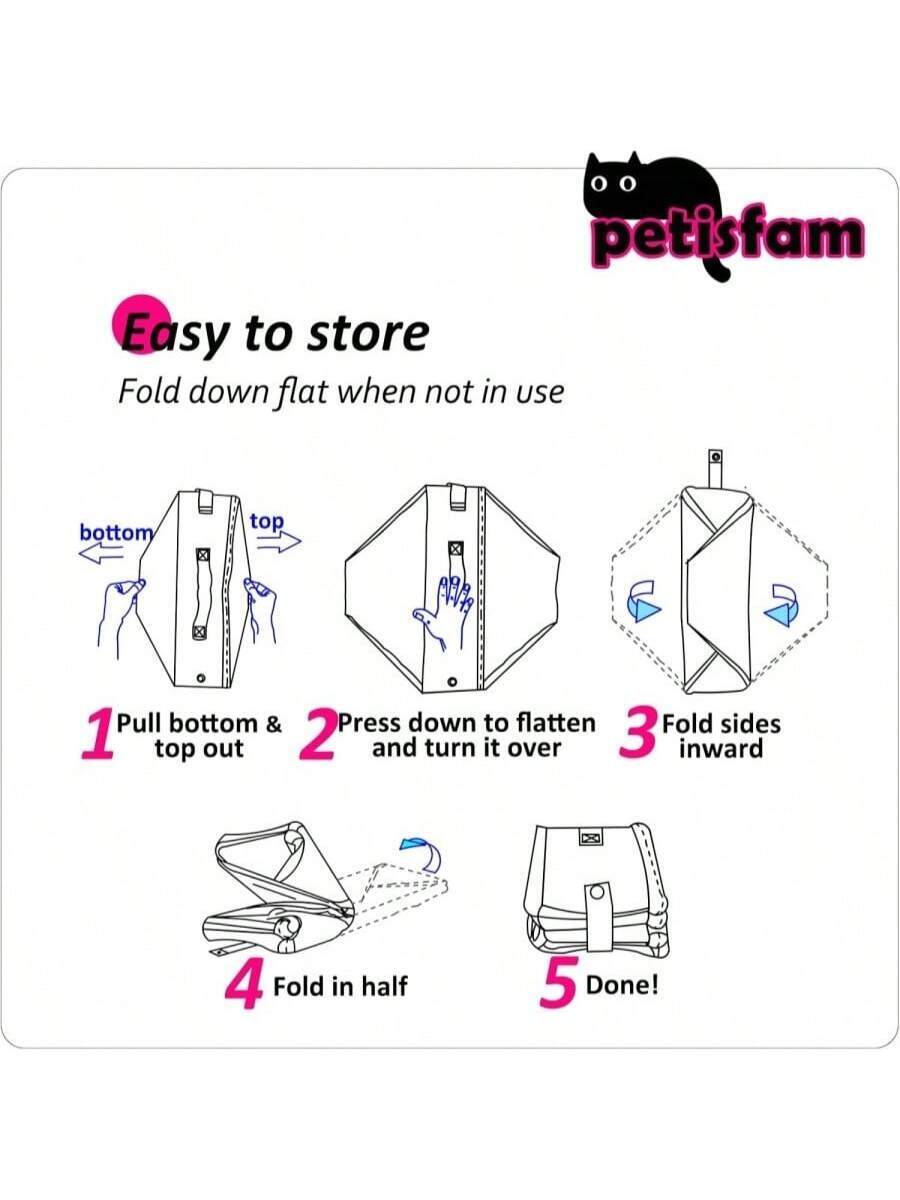 petisfam

Easy to store

Fold down flat when not in use

bottom

top

1 Pull bottom & top out

2 Press down to flatten and turn it over

3 Fold sides inward

4 Fold in half

5 Done!