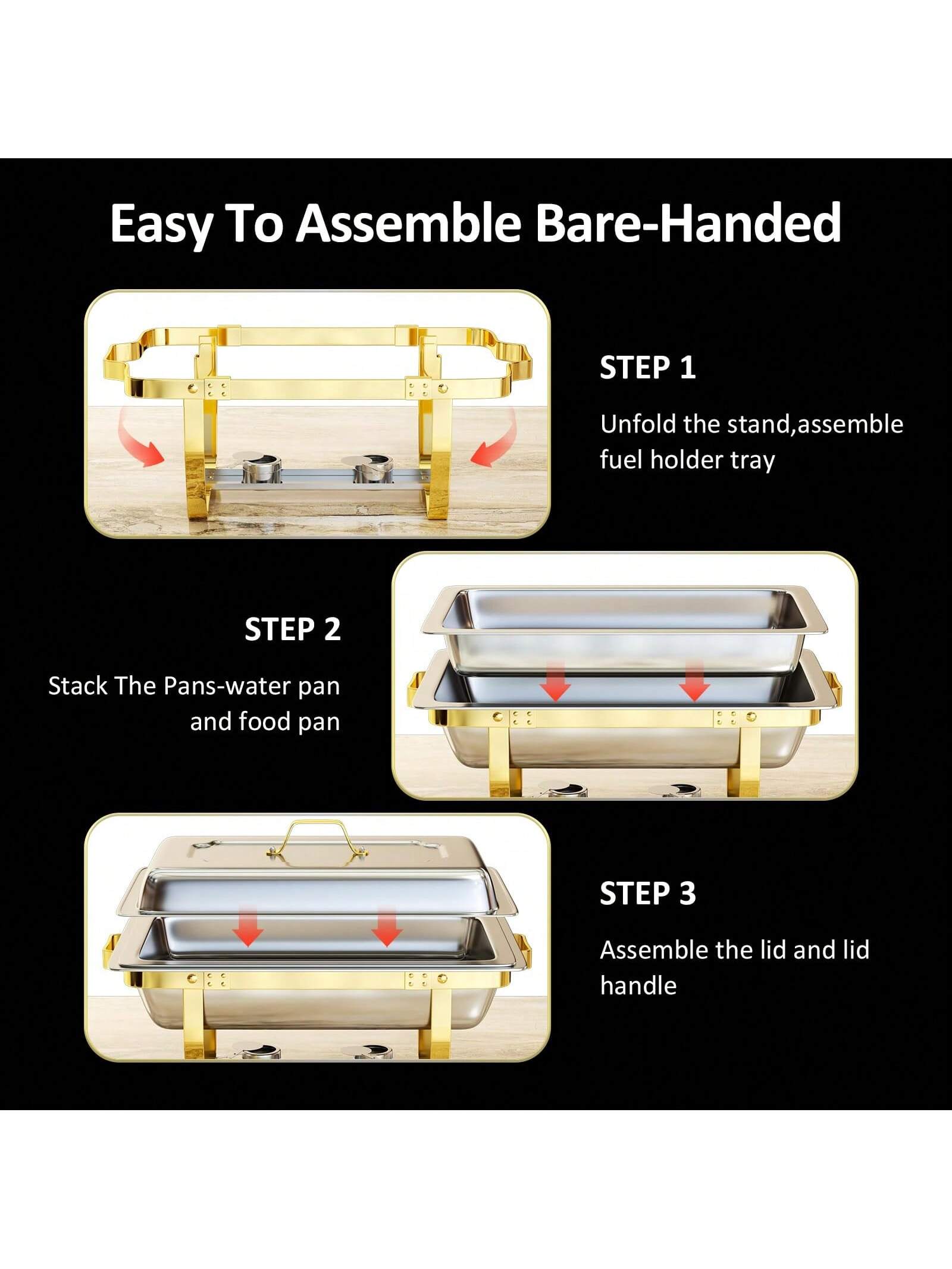 Easy To Assemble Bare-Handed

STEP 1

Unfold the stand,assemble fuel holder tray

STEP 2

Stack The Pans-water pan and food pan

STEP 3

Assemble the lid and lid handle