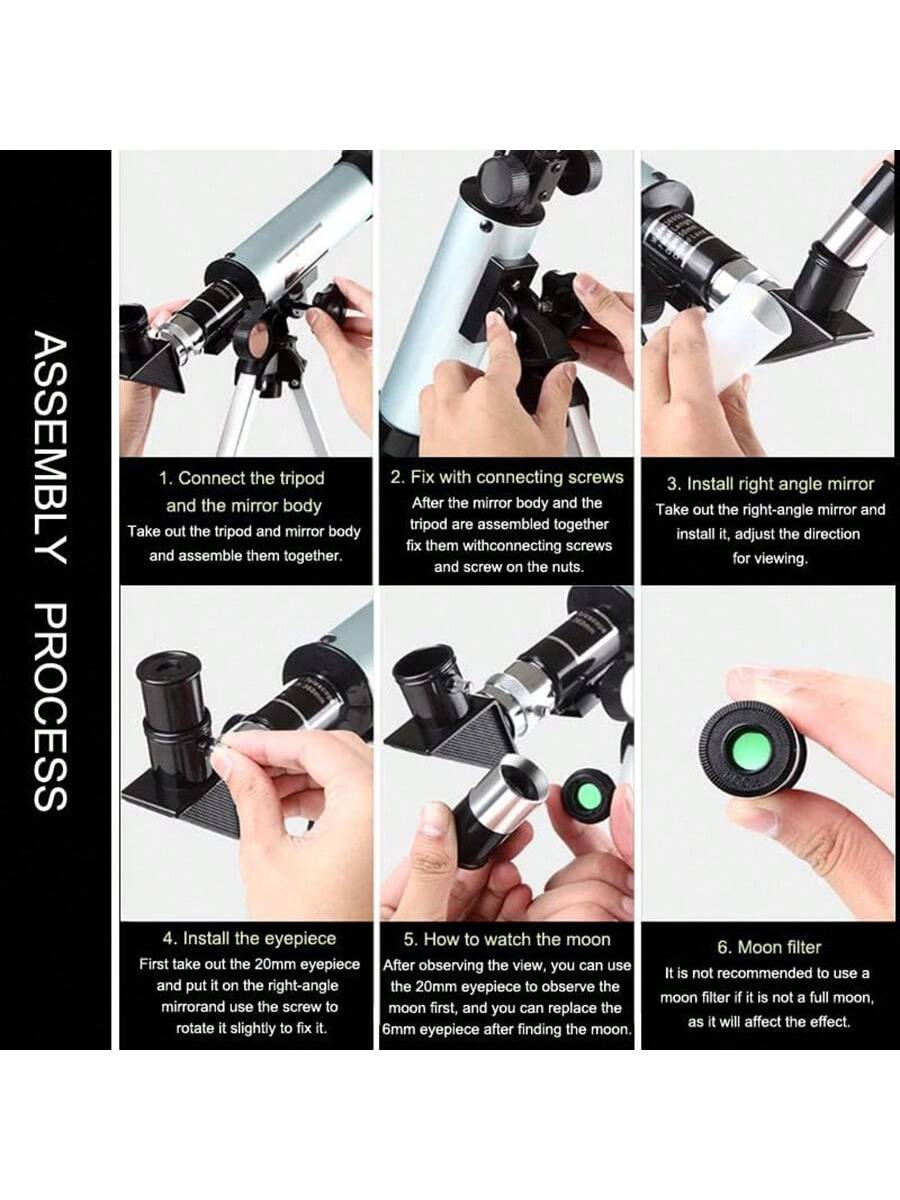 ASSEMBLY PROCESS

1. Connect the tripod and the mirror body
Take out the tripod and mirror body and assemble them together.

2. Fix with connecting screws
After the mirror body and the tripod are assembled together fix them withconnecting screws and screw on the nuts.

3. Install right angle mirror
Take out the right-angle mirror and install it, adjust the direction for viewing.

4. Install the eyepiece
First take out the 20mm eyepiece and put it on the right-angle mirrorand use the screw to rotate it slightly to fix it.

5. How to watch the moon
After observing the view, you can use the 20mm eyepiece to observe the moon first, and you can replace the 6mm eyepiece after finding the moon.

6. Moon filter
It is not recommended to use a moon filter if it is not a full moon, as it will affect the effect.