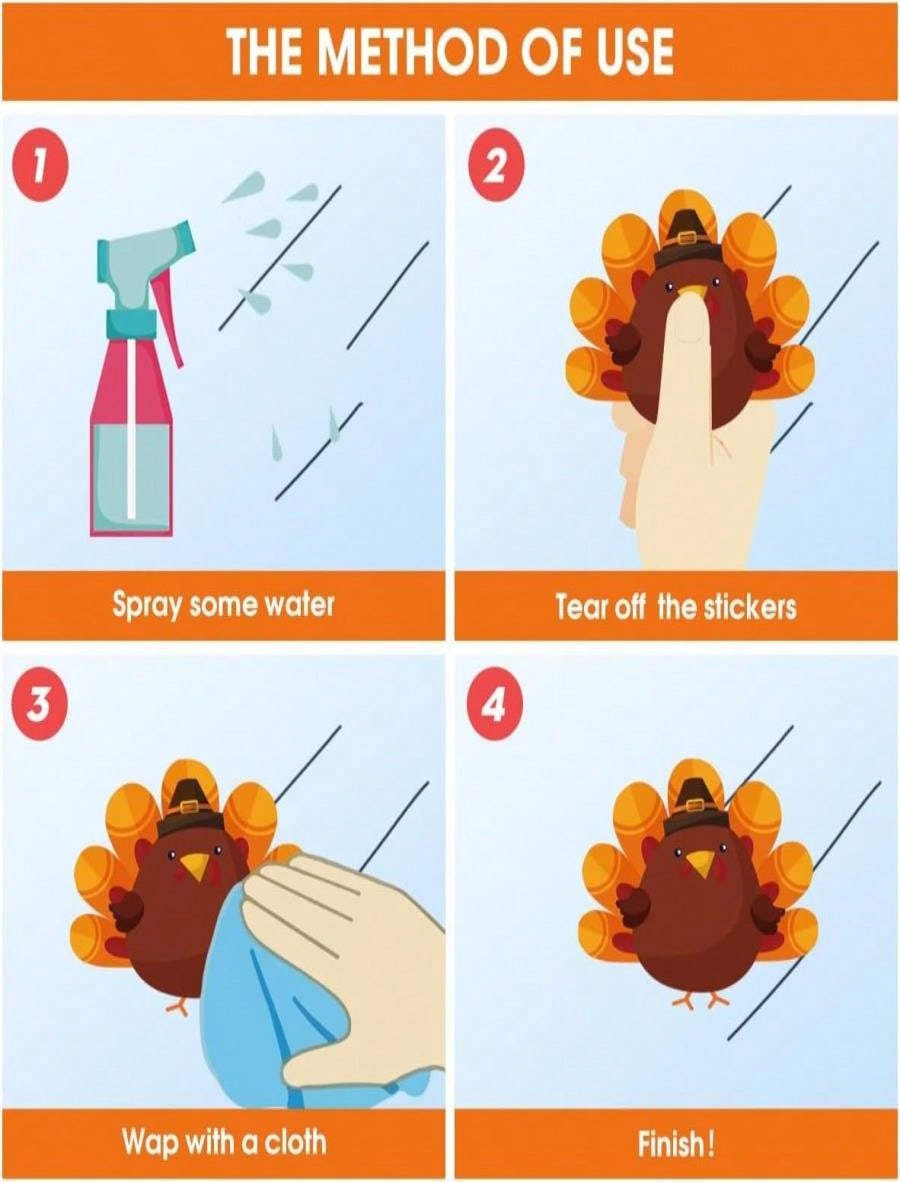 THE METHOD OF USE

1

Spray some water

2

Tear off the stickers

3

Wap with a cloth

4

Finish!