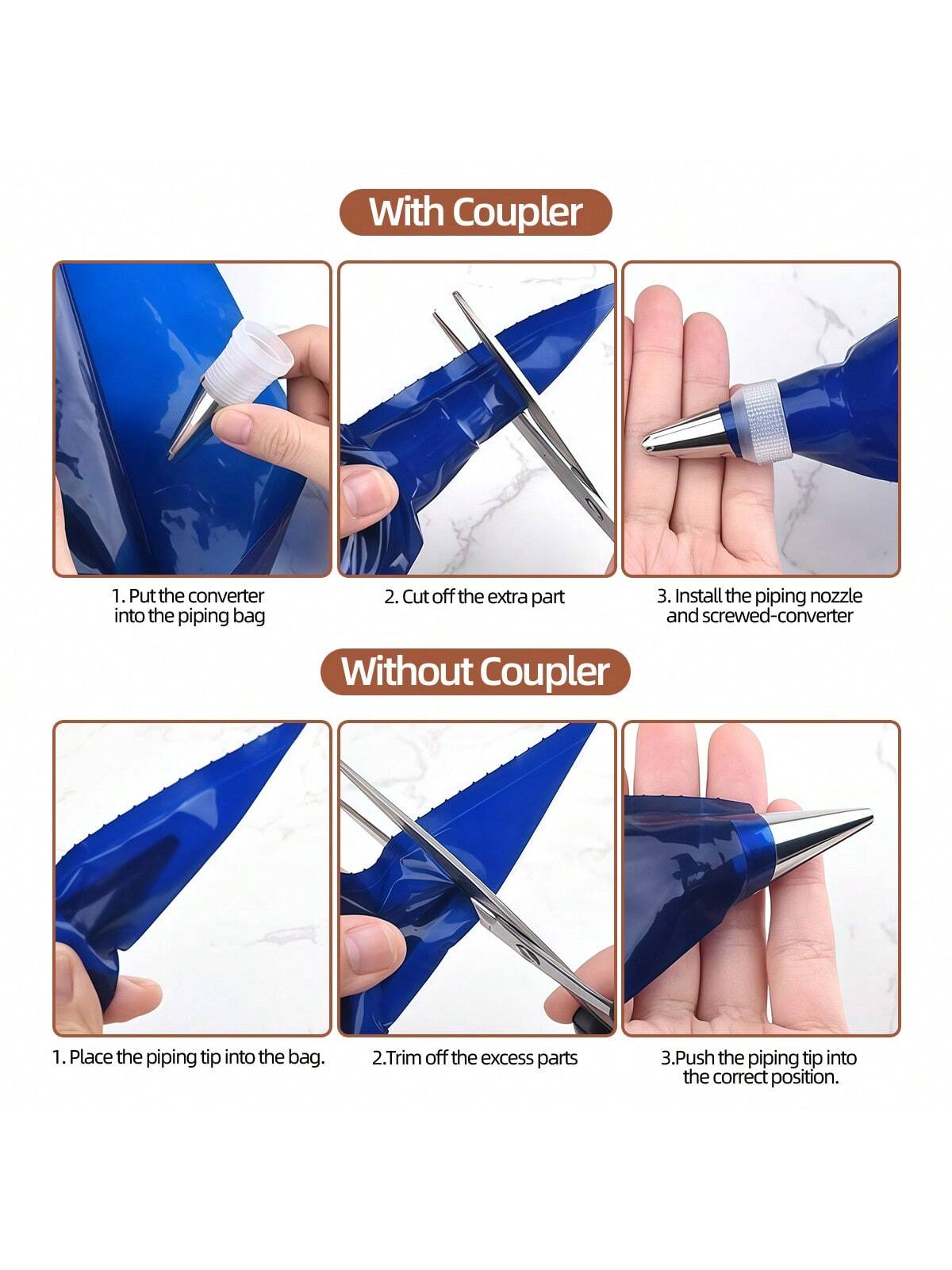 With Coupler

1. Put the converter into the piping bag

2. Cut off the extra part

3. Install the piping nozzle and screwed-converter

Without Coupler

1. Place the piping tip into the bag.

2.Trim off the excess parts

3.Push the piping tip into the correct position.